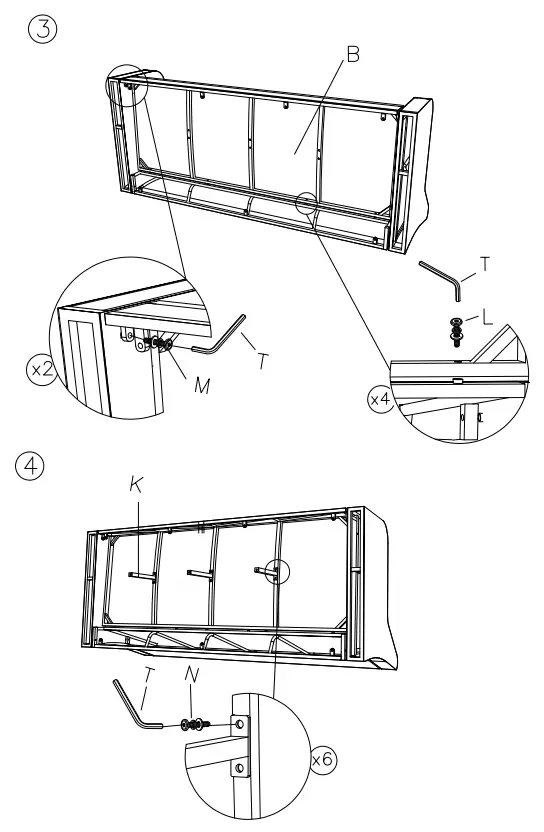 ③
B
T
L
x2
M
T
x4
④
K
T
N
x6