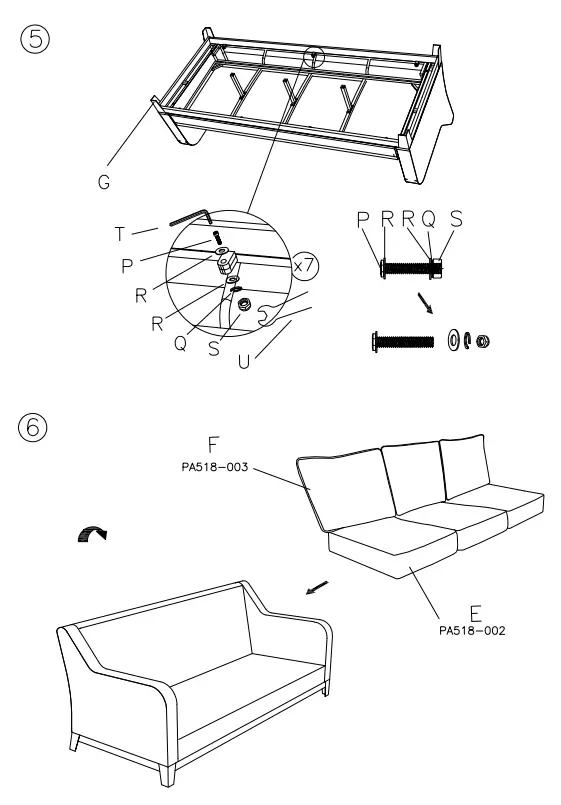 ⑤

G

T

P

R

R

Q

S

U

x7

P R R Q S

⑥

F
PA518-003

E
PA518-002