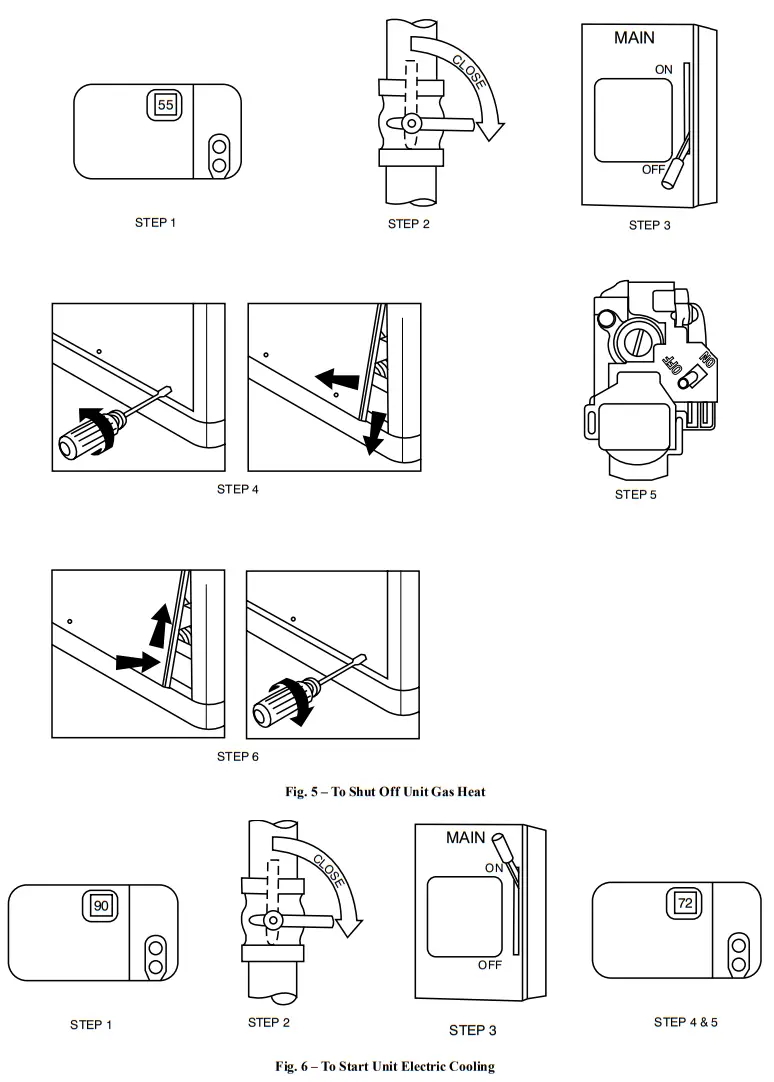 55

STEP 1

CLOSE

STEP 2

MAIN

ON

OFF

STEP 3

STEP 4

OFF

ON

STEP 5

STEP 6

Fig. 5 – To Shut Off Unit Gas Heat

90

STEP 1

CLOSE

STEP 2

MAIN

ON

OFF

STEP 3

72

STEP 4 & 5

Fig. 6 – To Start Unit Electric Cooling