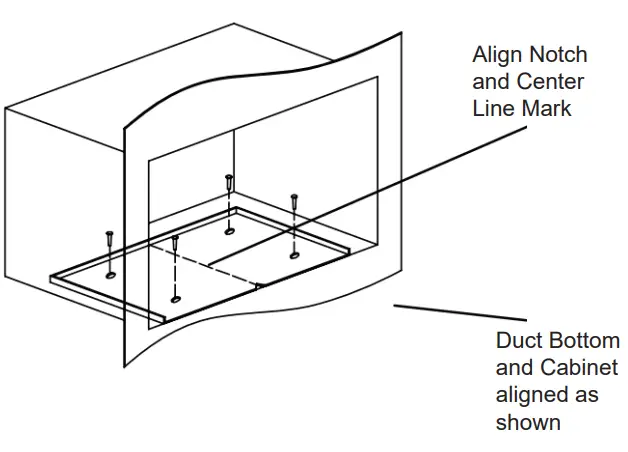 Align Notch and Center Line Mark

Duct Bottom and Cabinet aligned as shown