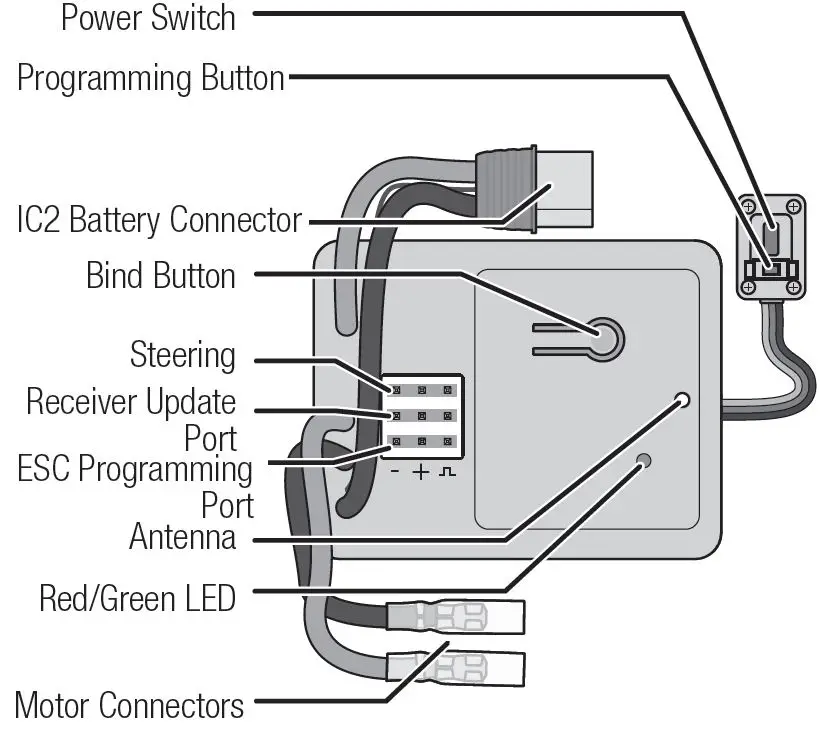 Power Switch
Programming Button
IC2 Battery Connector
Bind Button
Steering
Receiver Update Port
ESC Programming Port
Antenna
Red/Green LED
Motor Connectors
- + ⎍