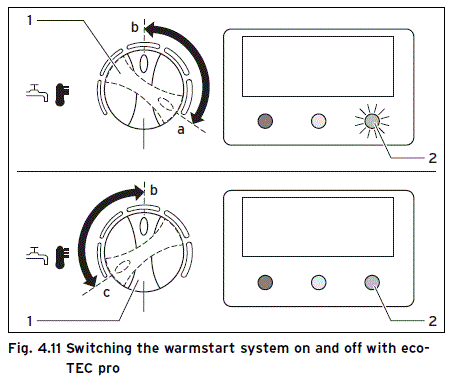 1
b
a
2
b
c
1
2

Fig. 4.11 Switching the warmstart system on and off with ecoTEC pro