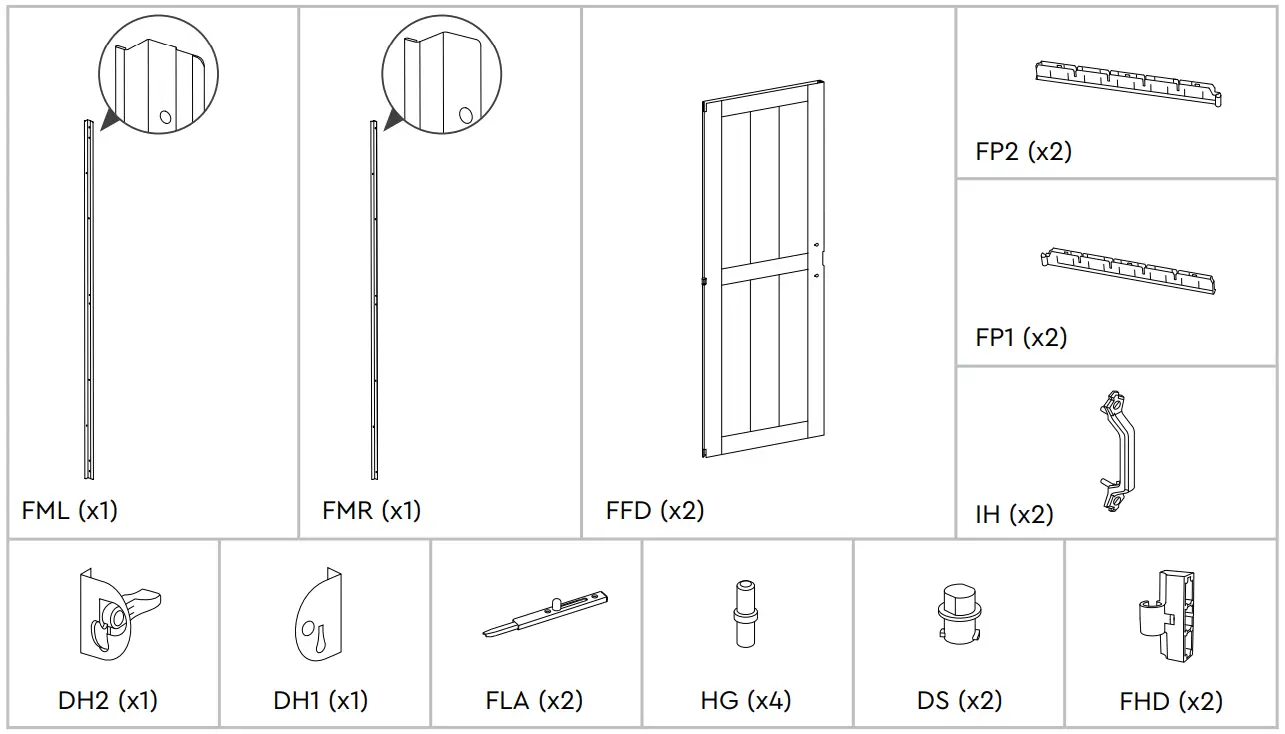 FML (x1)

FMR (x1)

FFD (x2)

FP2 (x2)

FP1 (x2)

IH (x2)

DH2 (x1)

DH1 (x1)

FLA (x2)

HG (x4)

DS (x2)

FHD (x2)