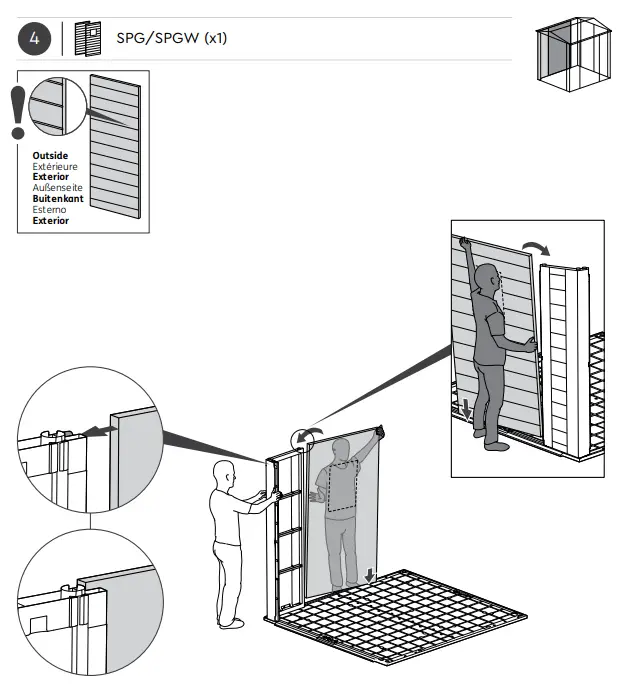 4

SPG/SPGW (x1)

Outside
Extérieure
Exterior
Außenseite
Buitenkant
Esterno
Exterior