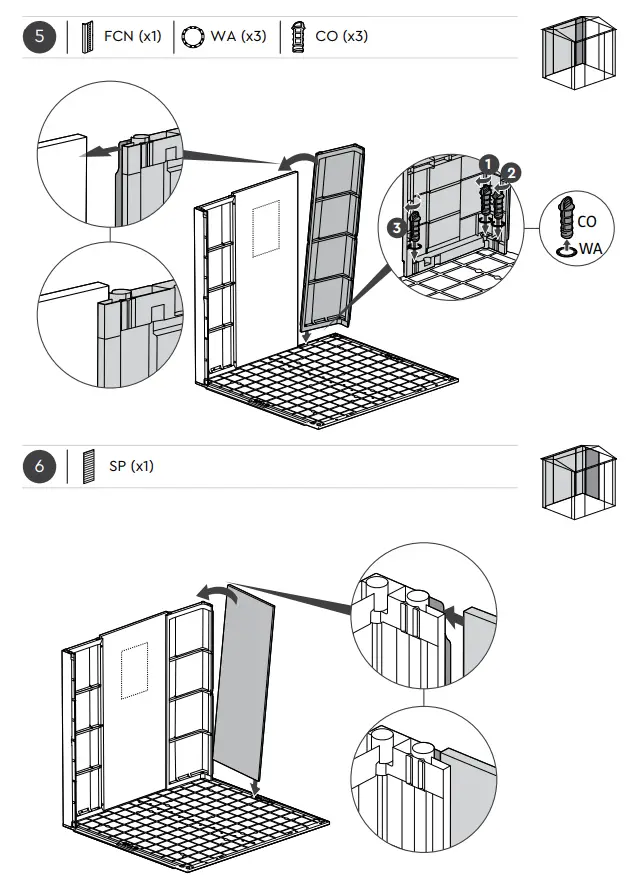 5 FCN (x1) WA (x3) CO (x3)

1
2
3
CO
WA

6 SP (x1)