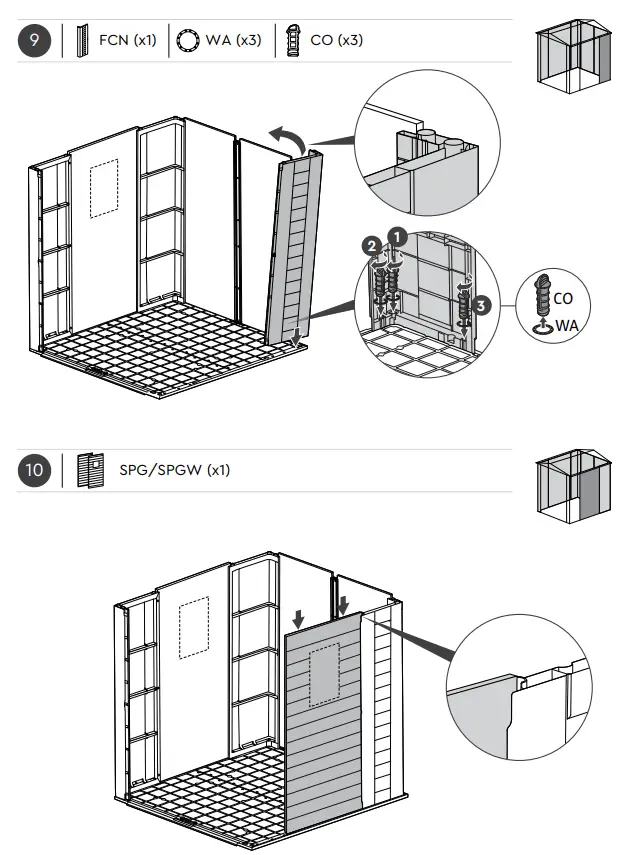 9 FCN (x1) WA (x3) CO (x3)

2 1 3

CO
WA

10 SPG/SPGW (x1)