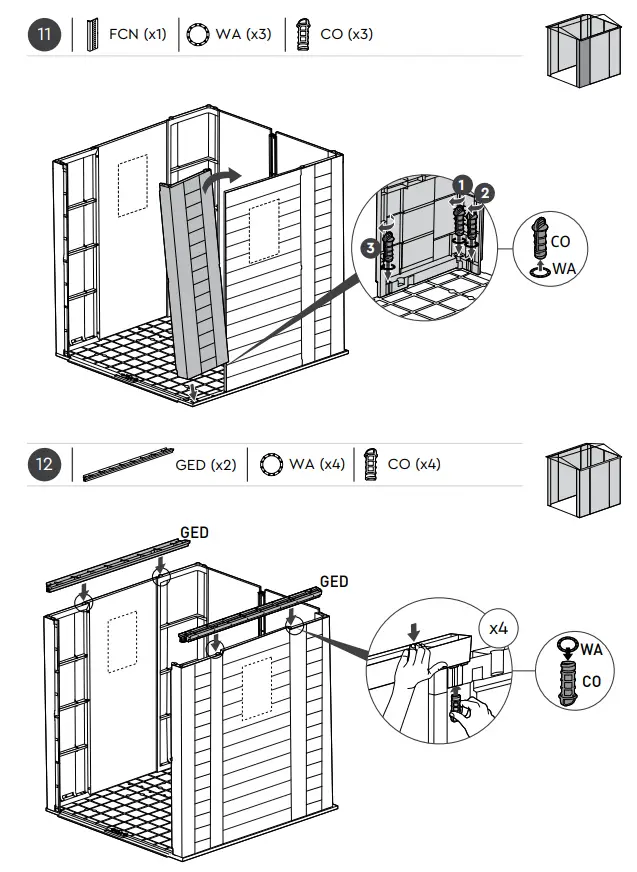 11 FCN (x1) WA (x3) CO (x3)

1 2 3

CO
WA

12 GED (x2) WA (x4) CO (x4)

GED
GED

x4

WA
CO