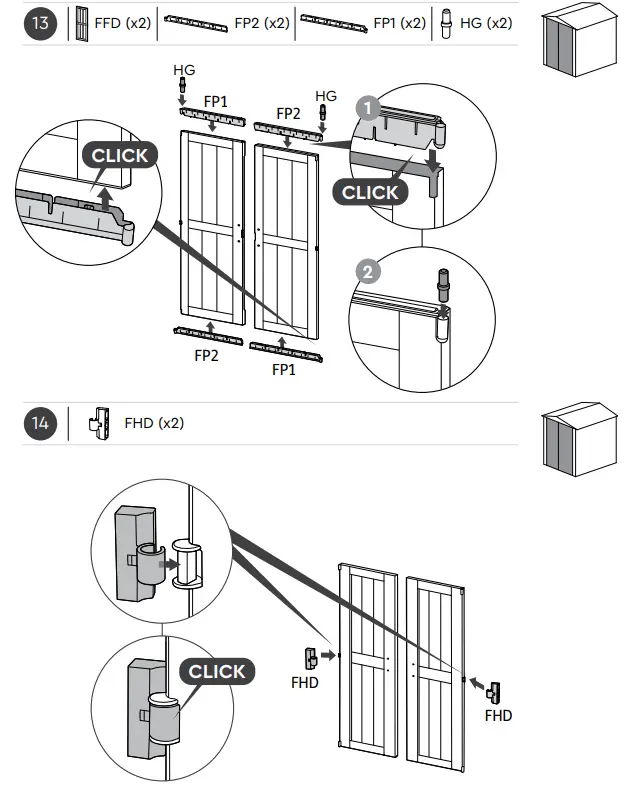 13 FFD (x2) FP2 (x2) FP1 (x2) HG (x2)

HG
FP1
FP2
HG
1
CLICK
CLICK
2
FP2
FP1

14 FHD (x2)

CLICK
FHD
FHD