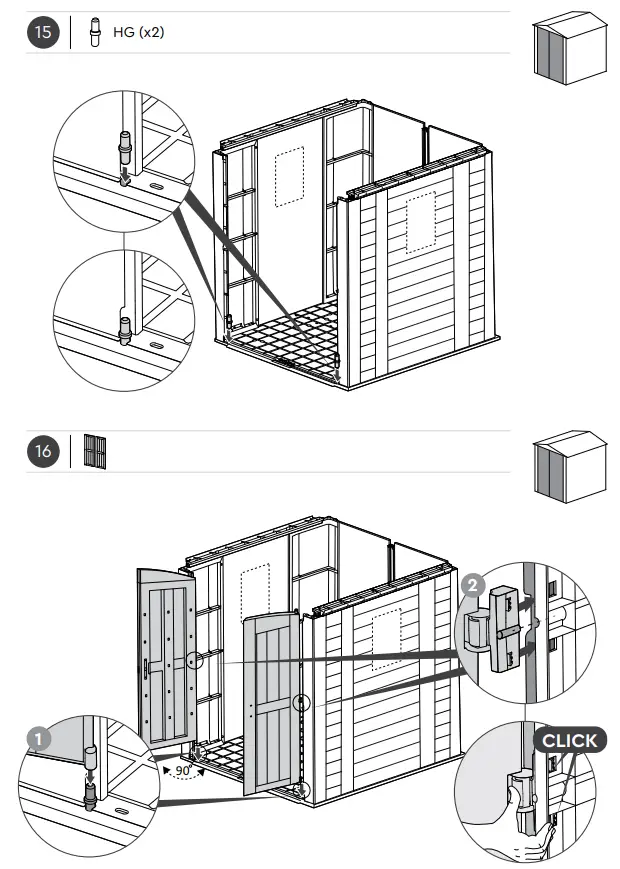 15

HG (x2)

16

2

1

90°

CLICK