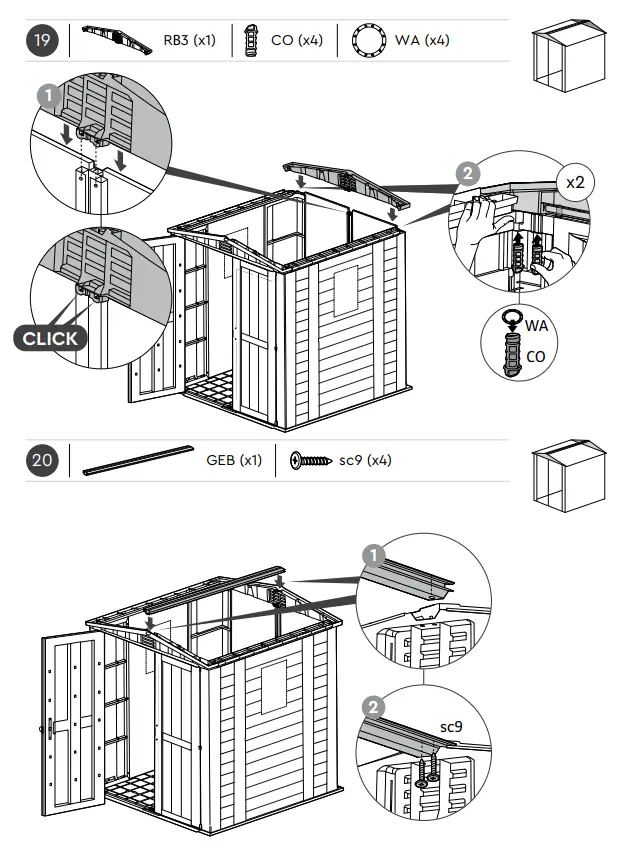 19 RB3 (x1) CO (x4) WA (x4)

1

CLICK

2

x2

WA

CO

20 GEB (x1) sc9 (x4)

1

2

sc9