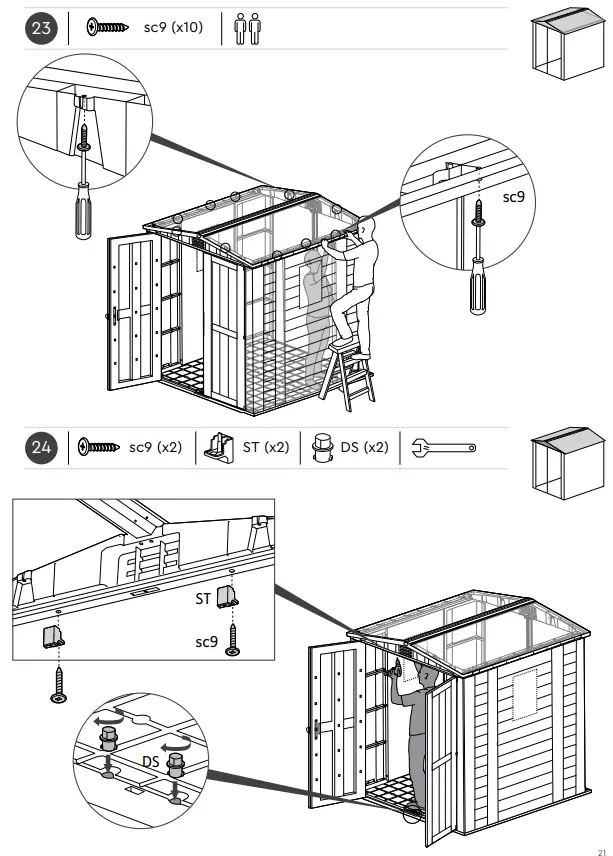 23 sc9 (x10)

sc9

24 sc9 (x2) ST (x2) DS (x2)

ST

sc9

DS

21