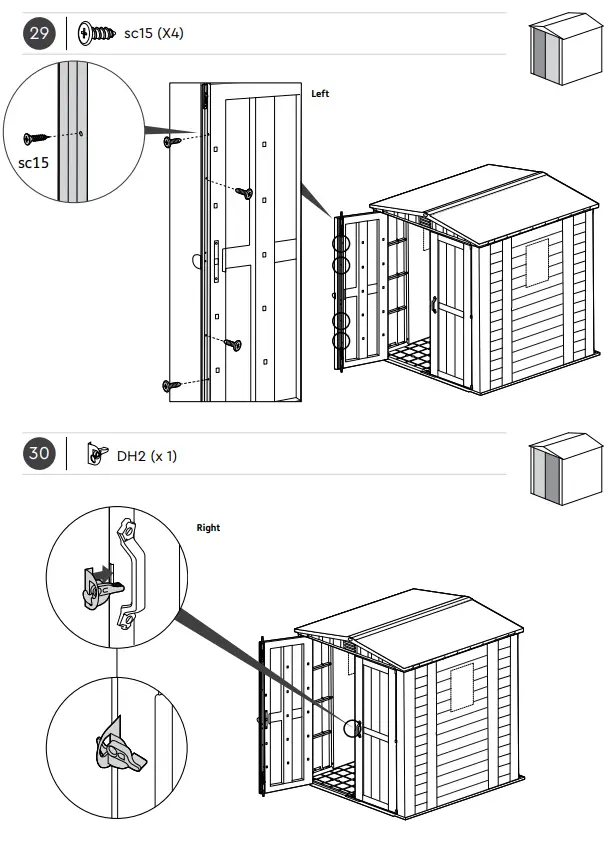 29

sc15 (X4)

sc15

Left

30

DH2 (x 1)

Right