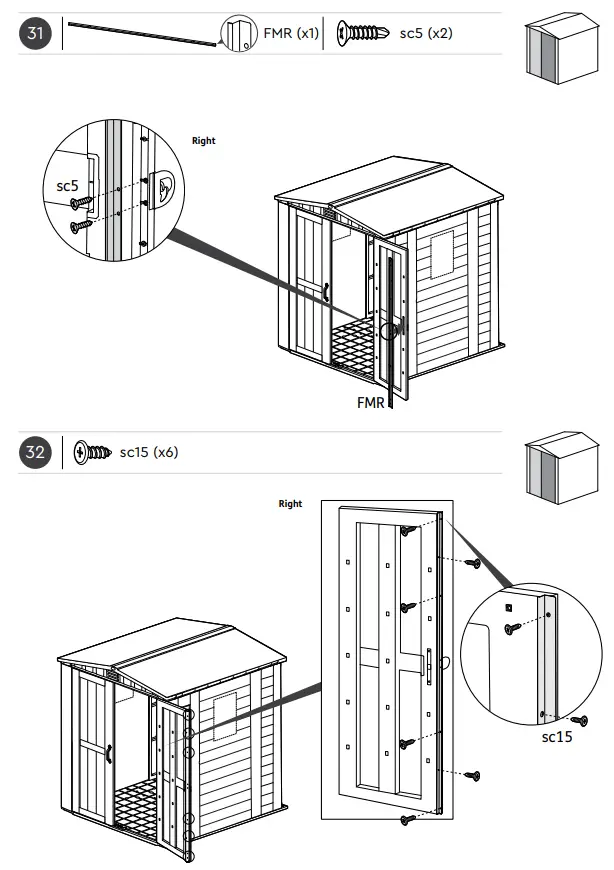 31

FMR (x1)

sc5 (x2)

Right

sc5

FMR

32

sc15 (x6)

Right

sc15