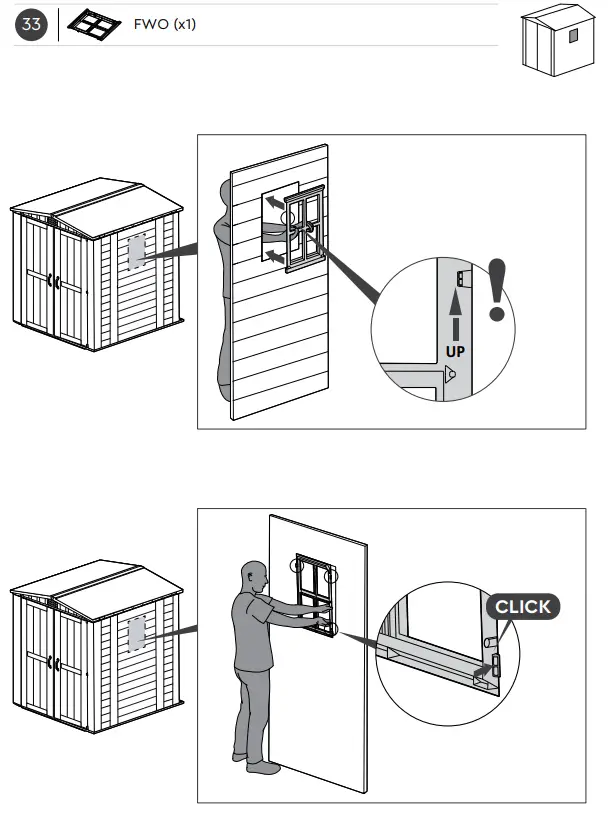 33

FWO (x1)

!

UP

CLICK