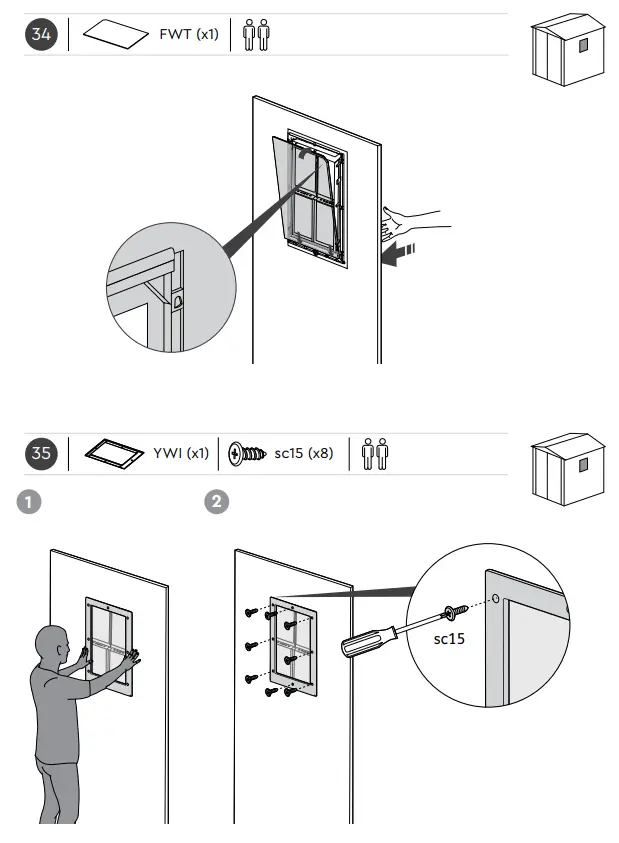 34
FWT (x1)

35
YWI (x1)
sc15 (x8)

1

2

sc15