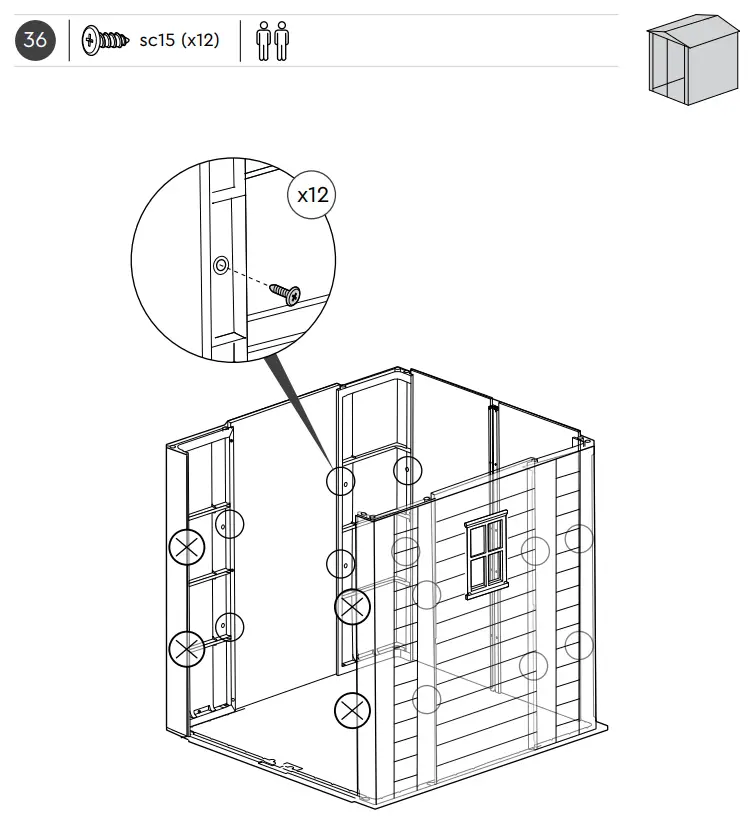 36

sc15 (x12)

x12