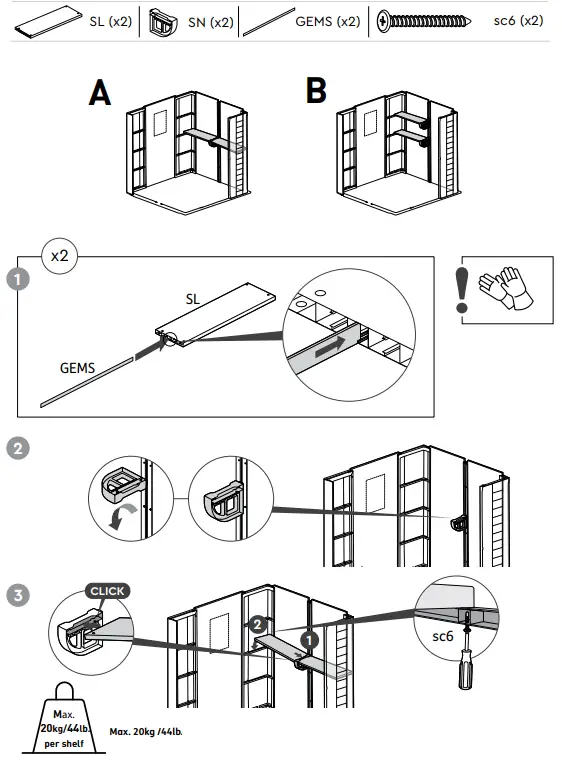 SL (x2) SN (x2) GEMS (x2) sc6 (x2)

A

B

x2

1

SL

GEMS

2

3

CLICK

2

1

sc6

Max. 20kg/44lb. per shelf

Max. 20kg /44lb.