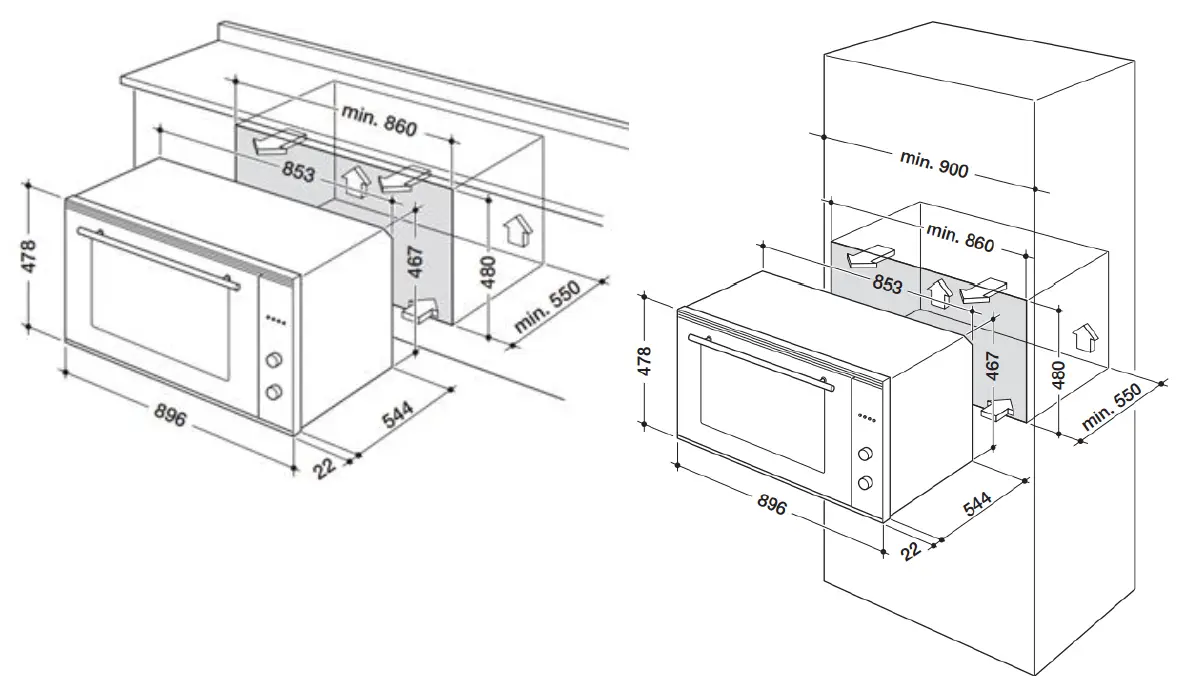 min. 860
853
478
467
480
min. 550
896
544
22

min. 900
min. 860
853
478
467
480
min. 550
896
544
22