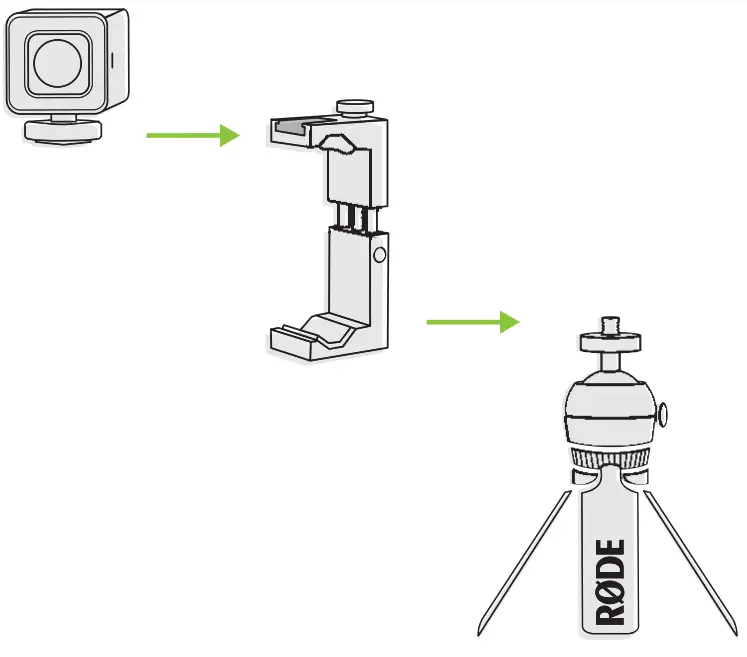 RØDE