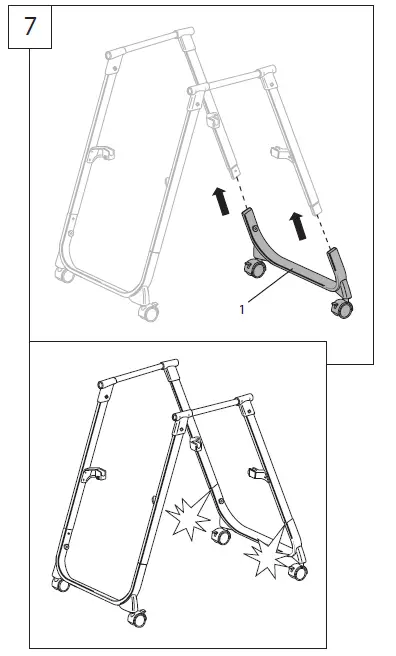 7

1