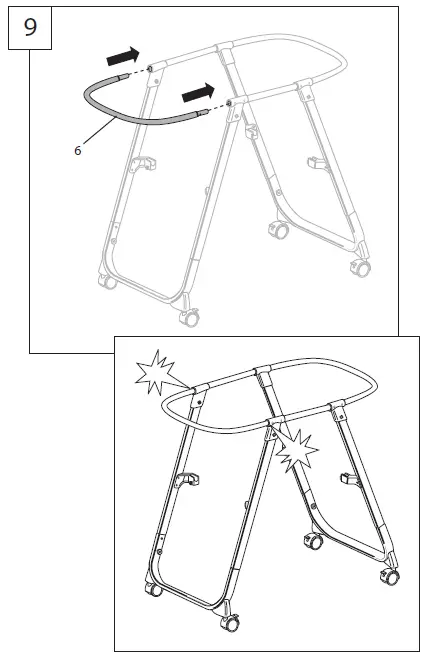 9

6