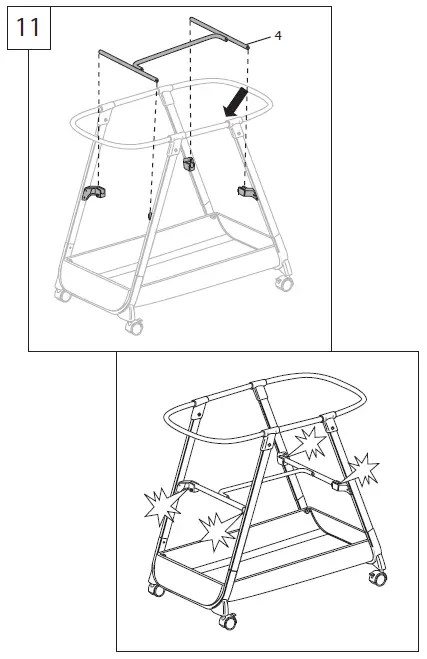 11

4