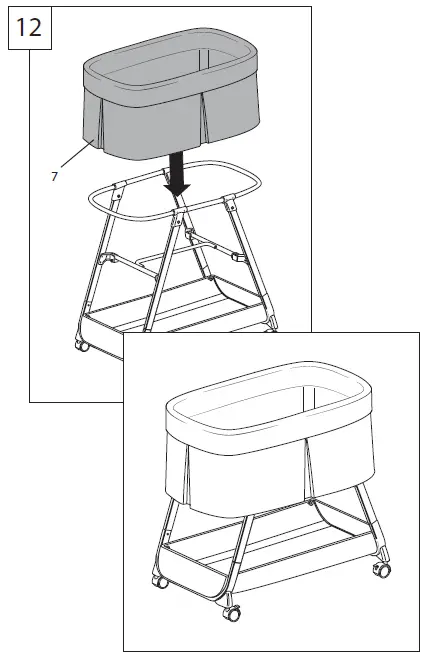 12

7