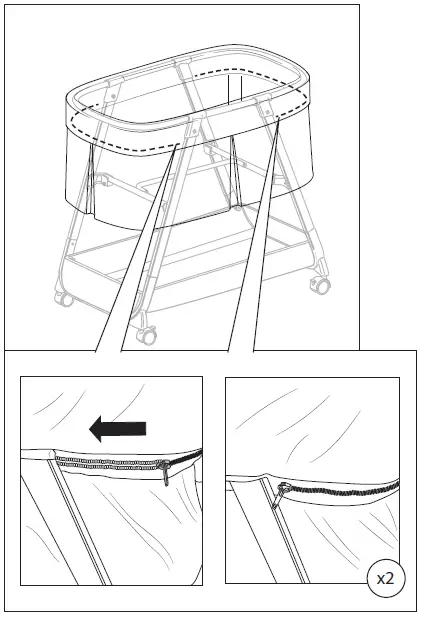 x2