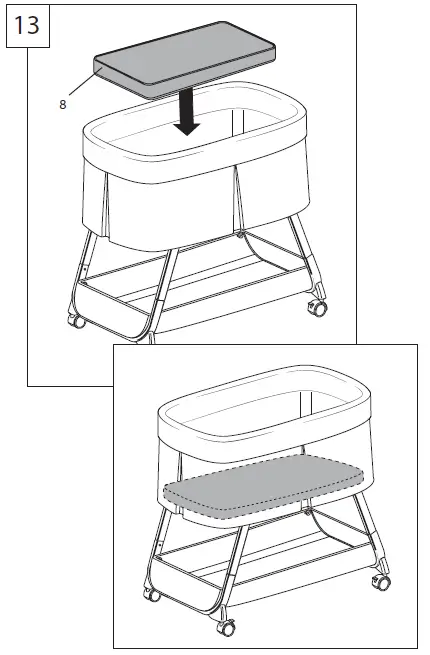 13

8