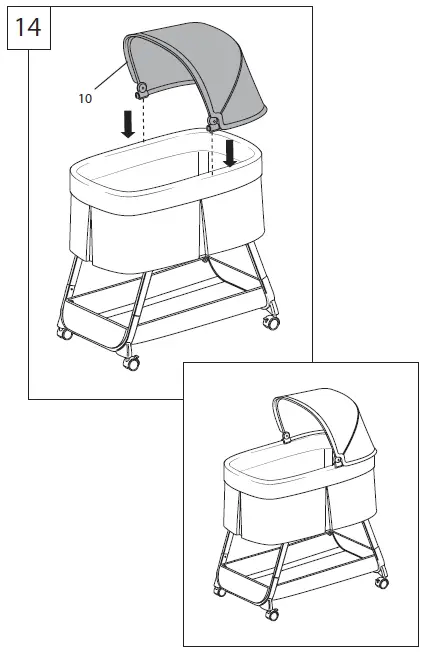 14

10