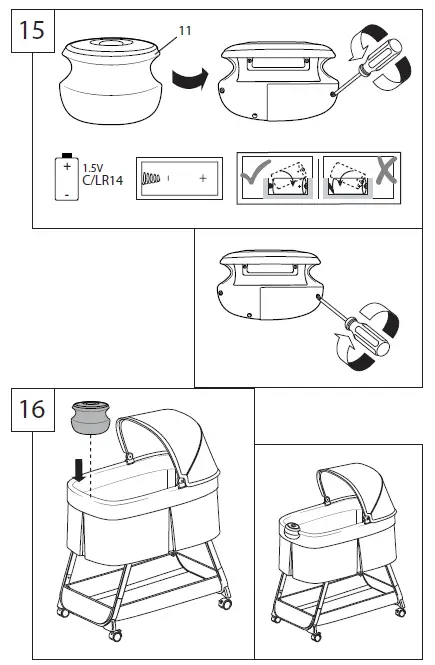 15

11

+
1.5V
C/LR14
-

- +

16