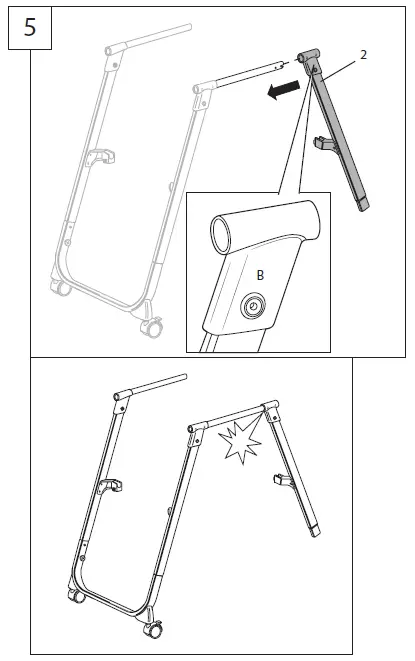 5

2

B