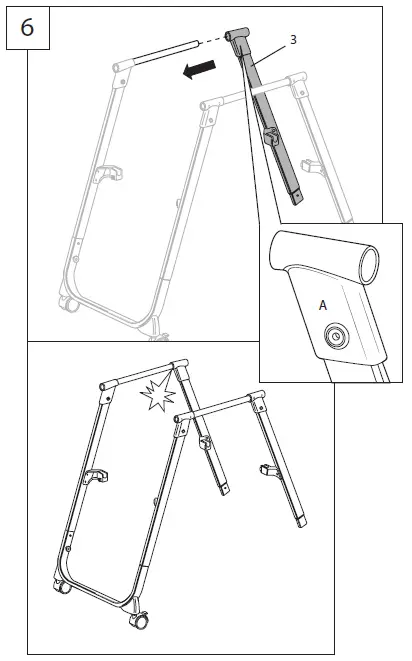 6

3

A