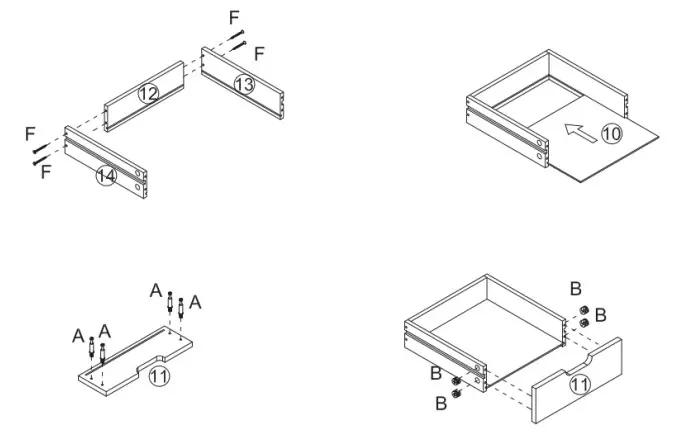 F
F
12
13
F
F
14
10
A
A
A
A
11
B
B
B
B
11