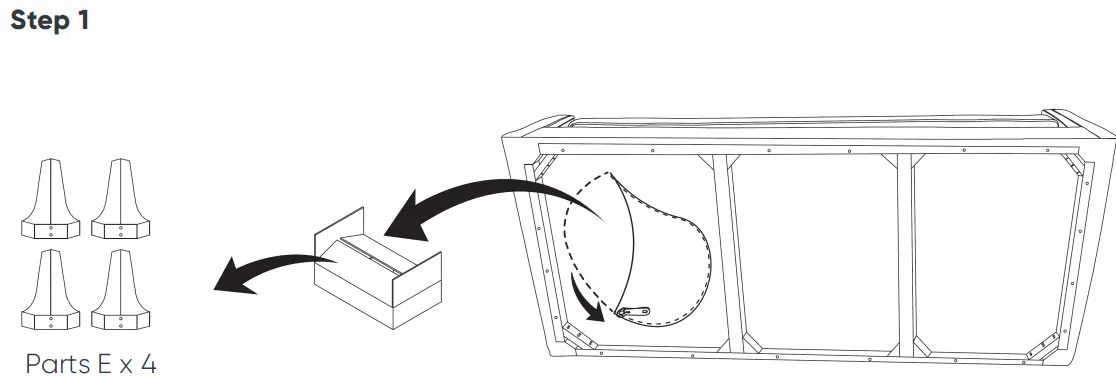 Step 1

Parts E x 4