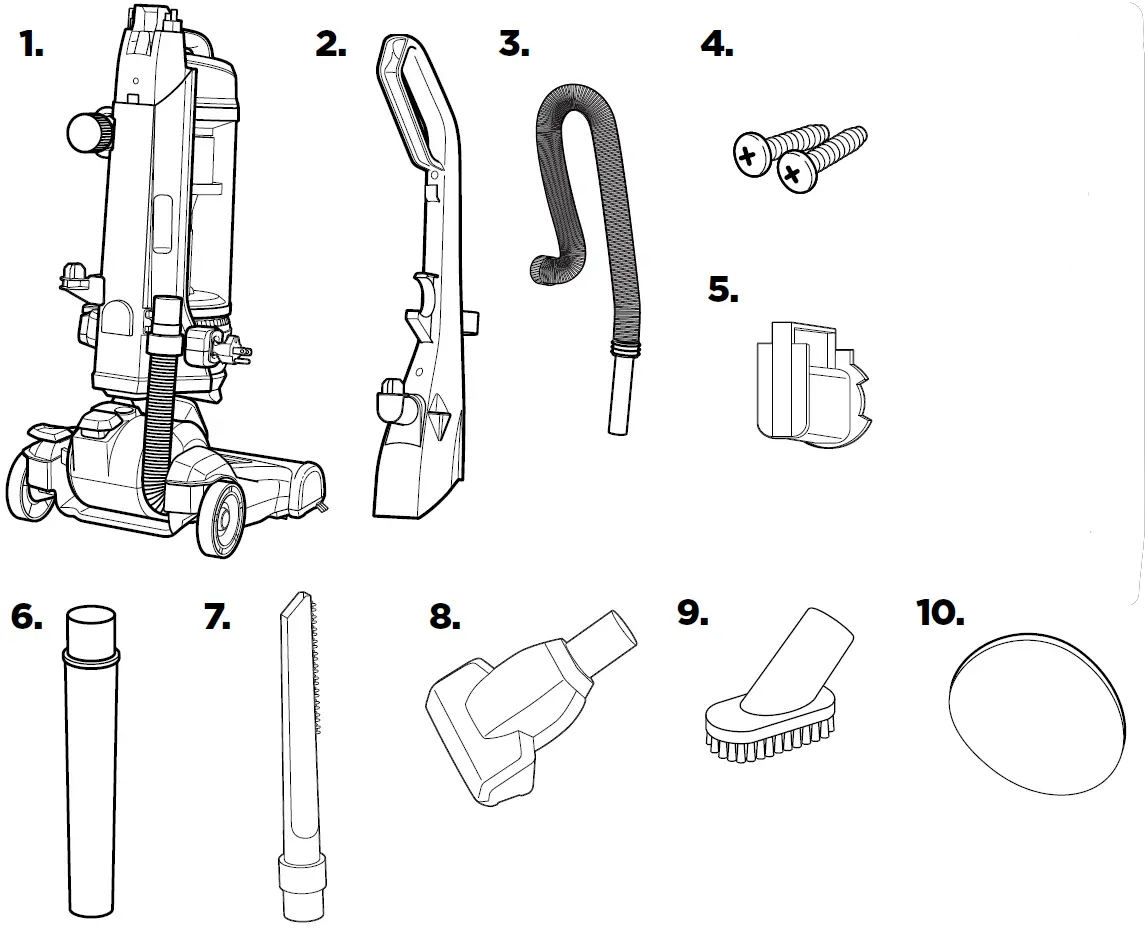 1.

2.

3.

4.

5.

6.

7.

8.

9.

10.