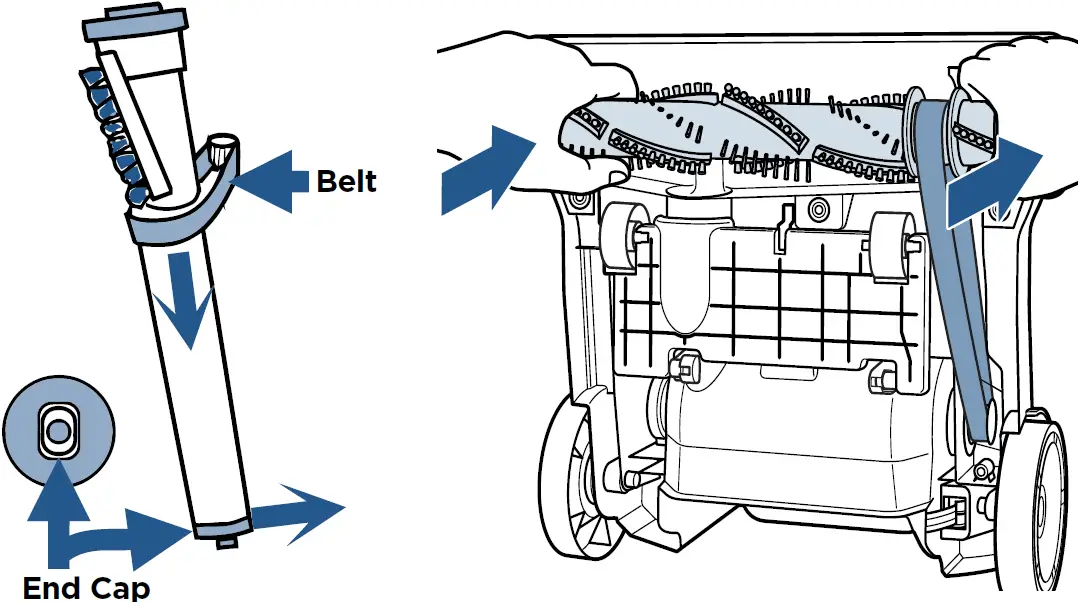 Belt

End Cap