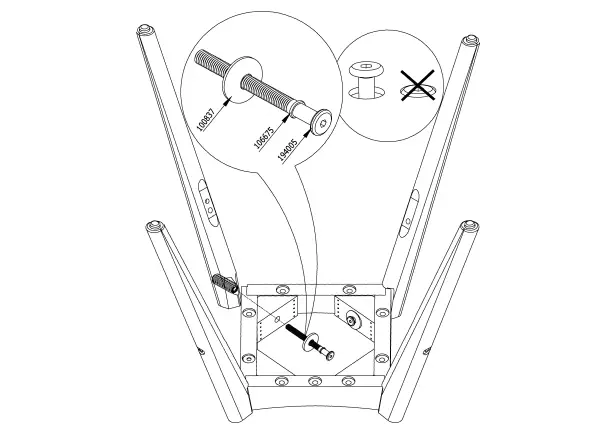 100837
106675
194005