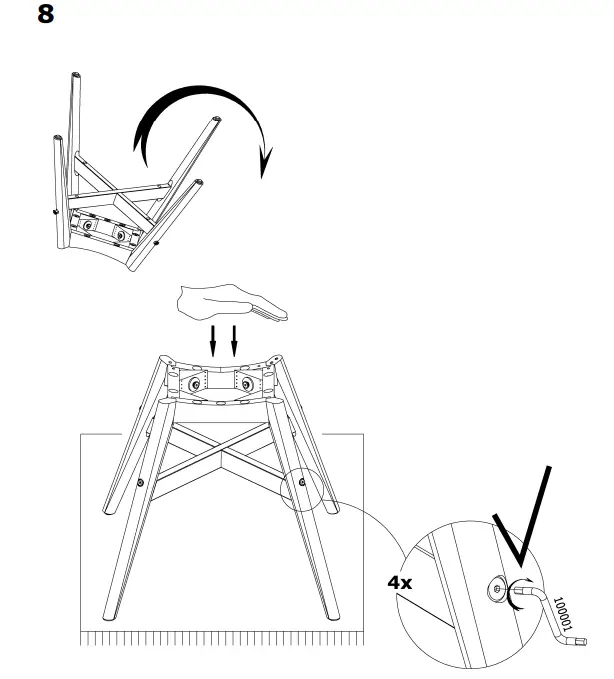 8

4x

100001