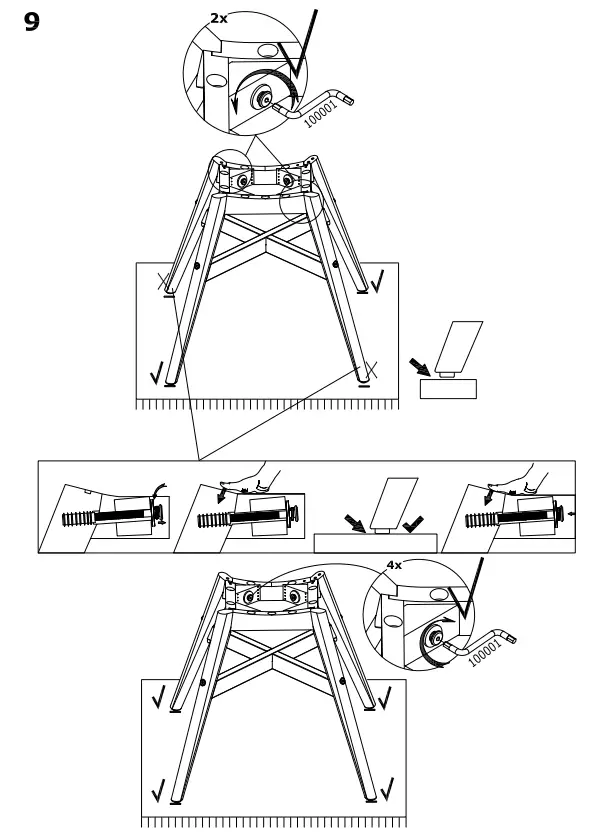 9

2x

100001

4x

100001