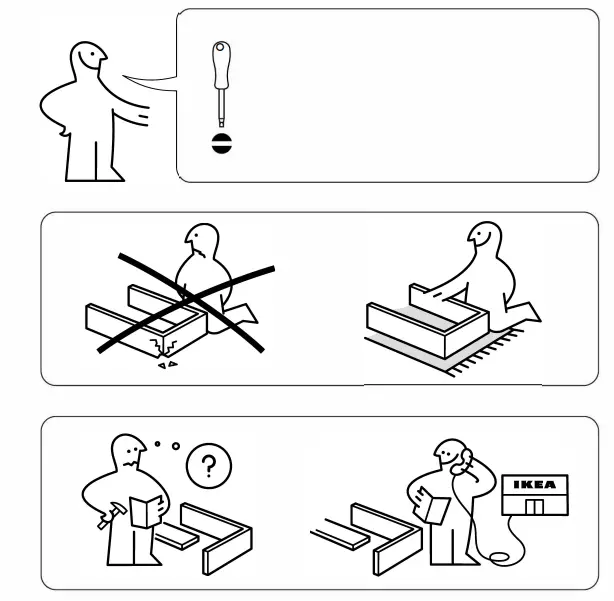 ?

IKEA