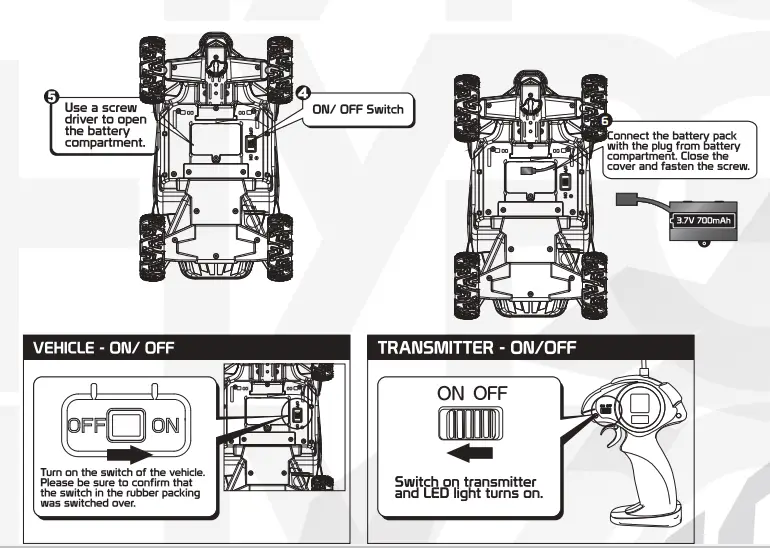 5 Use a screw driver to open the battery compartment.

4 ON/ OFF Switch

6 Connect the battery pack with the plug from battery compartment. Close the cover and fasten the screw.

3.7V 700mAh

VEHICLE - ON/ OFF

OFF ON

Turn on the switch of the vehicle. Please be sure to confirm that the switch in the rubber packing was switched over.

TRANSMITTER - ON/OFF

ON OFF

Switch on transmitter and LED light turns on.