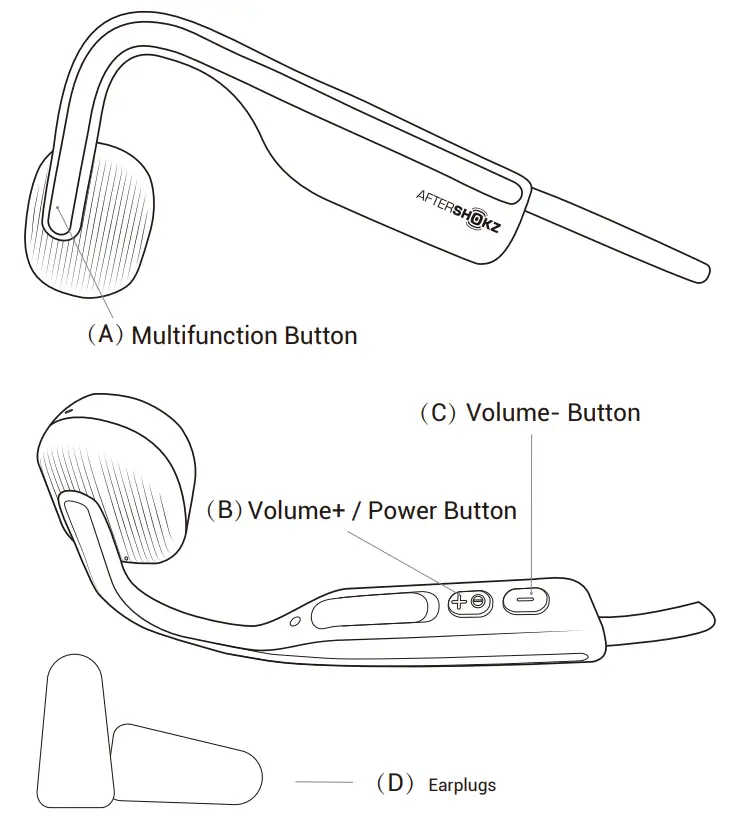 AFTERSHOKZ

(A) Multifunction Button

(C) Volume- Button

(B) Volume+ / Power Button

(D) Earplugs