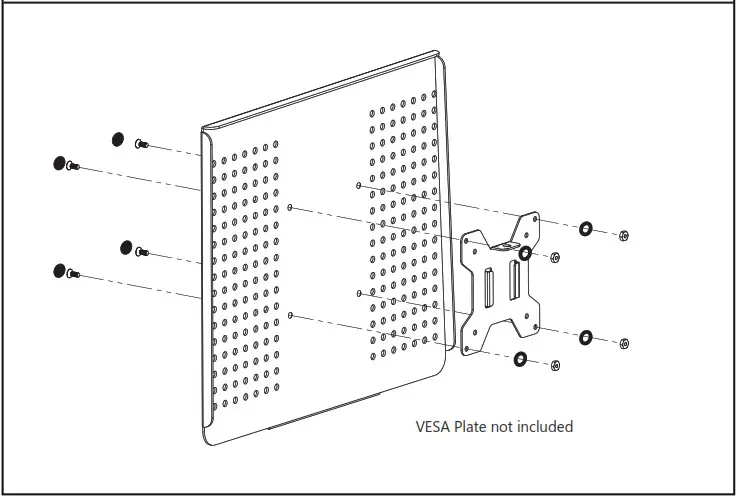 VESA Plate not included