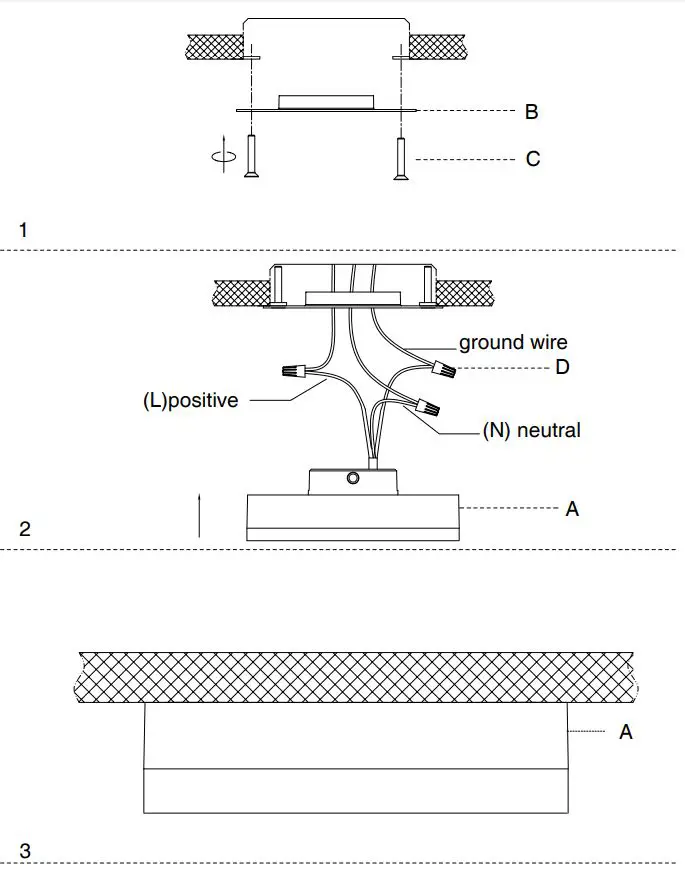 B

C

1

ground wire

D

(L)positive

(N) neutral

A

2

A

3