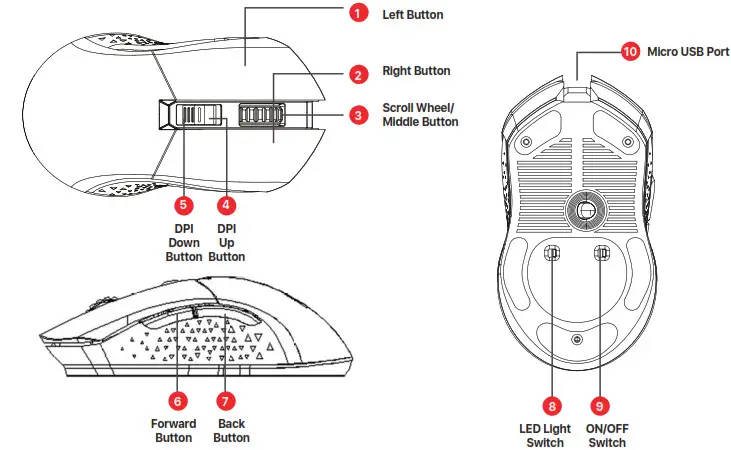 1 Left Button

2 Right Button

3 Scroll Wheel/ Middle Button

5 DPI Down Button

4 DPI Up Button

6 Forward Button

7 Back Button

10 Micro USB Port

8 LED Light Switch

9 ON/OFF Switch