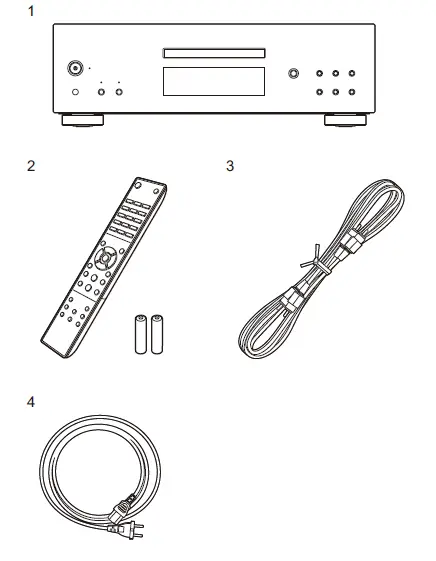 1

2

3

4