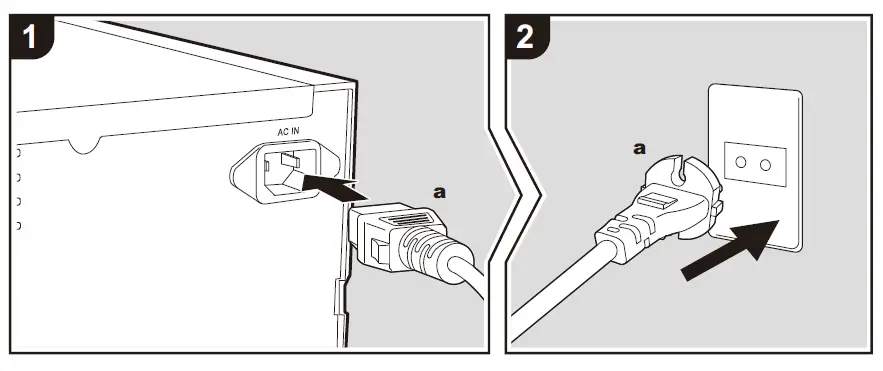 1

AC IN

a

2

a