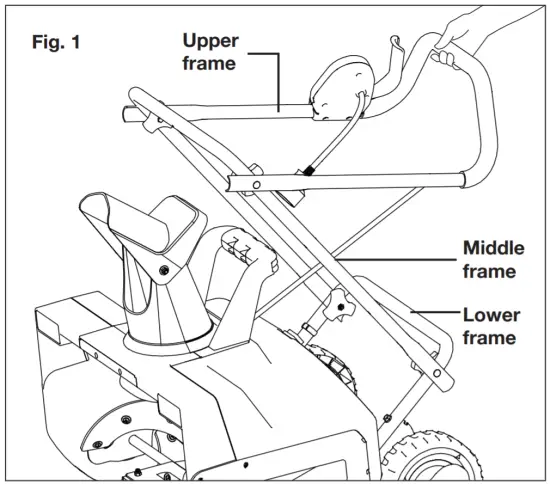 Fig. 1

Upper frame

Middle frame

Lower frame