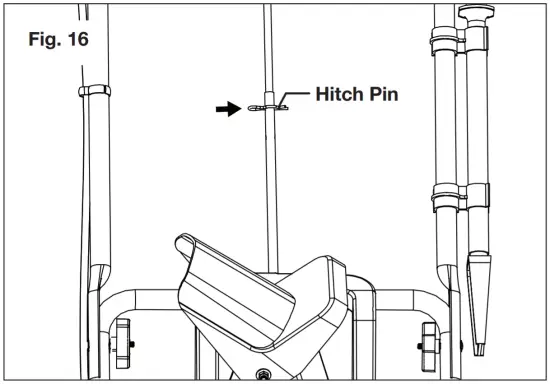 Fig. 16

Hitch Pin